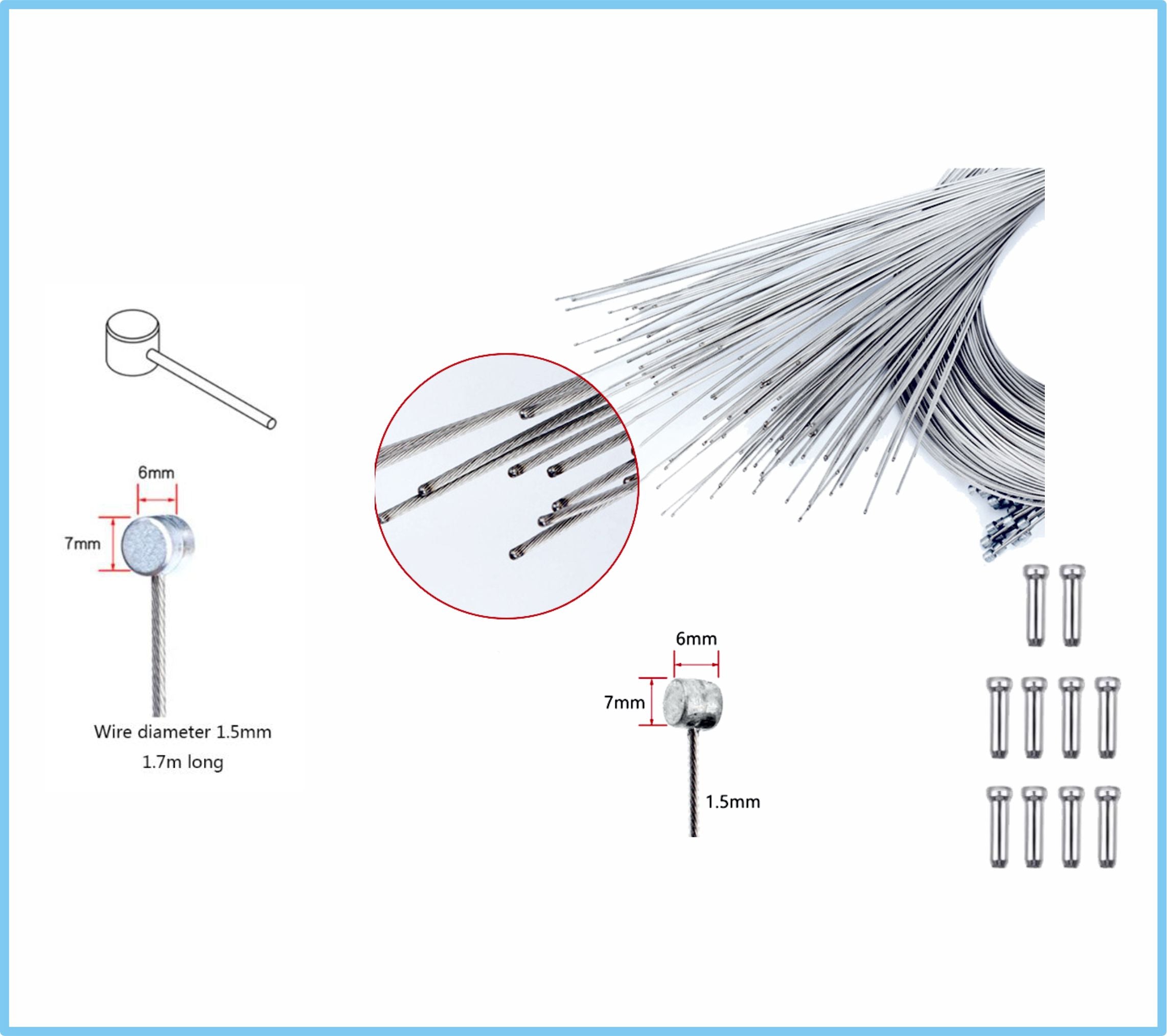 6mm
7mm
Wire diameter 1.5mm
1.7m long

6mm
7mm
1.5mm